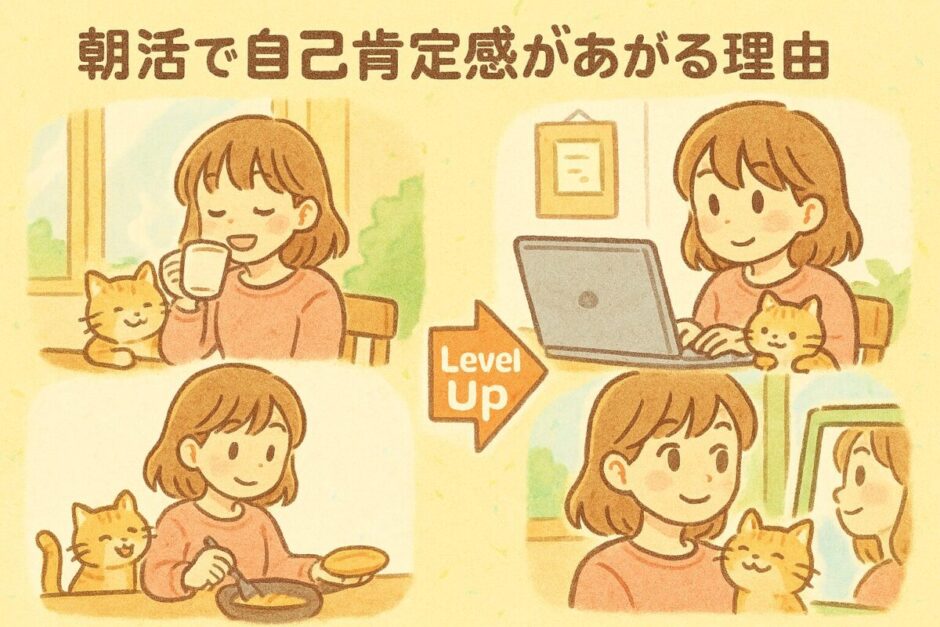 朝活で自己肯定感があがる理由

Level Up